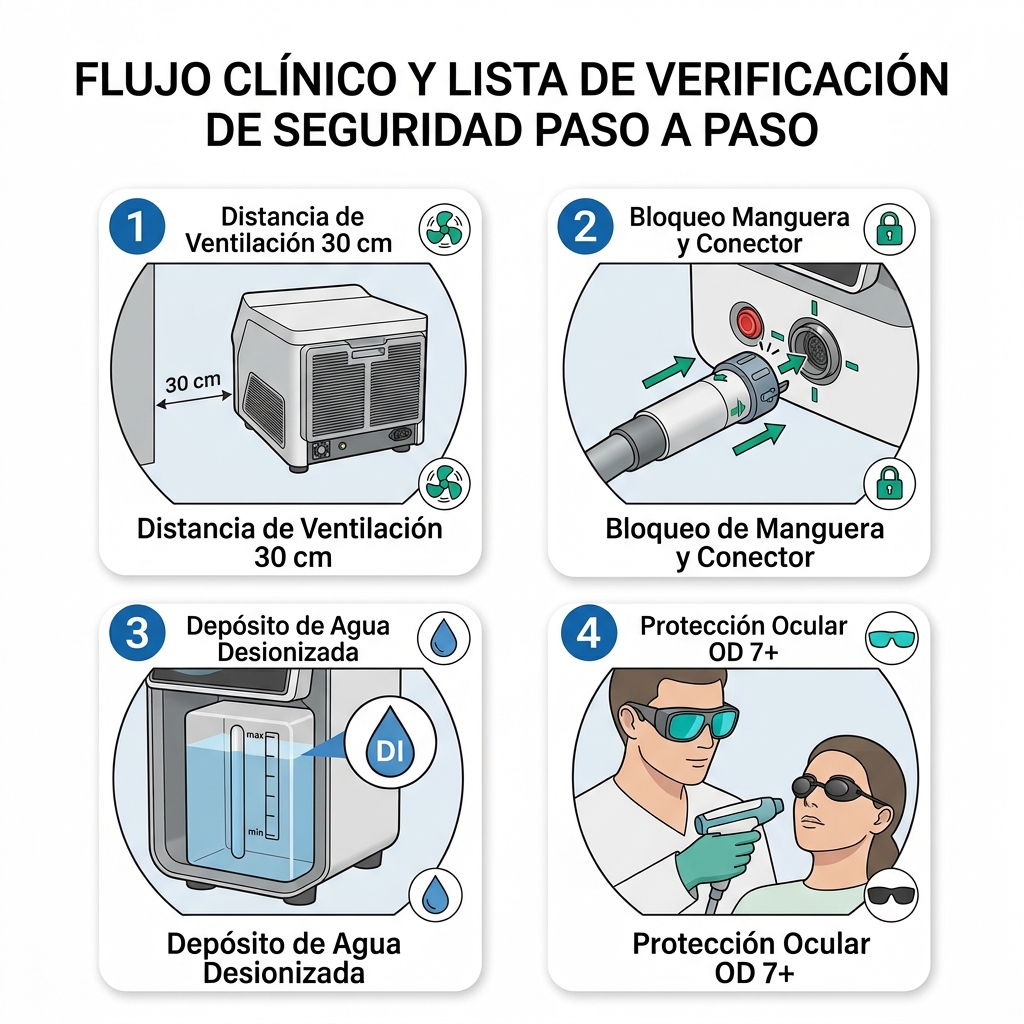 FLUJO CLÍNICO Y LISTA DE VERIFICACIÓN DE SEGURIDAD PASO A PASO

1 Distancia de Ventilación 30 cm

30 cm

Distancia de Ventilación 30 cm

2 Bloqueo Manguera y Conector

Bloqueo de Manguera y Conector

3 Depósito de Agua Desionizada

max

min

DI

Depósito de Agua Desionizada

4 Protección Ocular OD 7+

Protección Ocular OD 7+